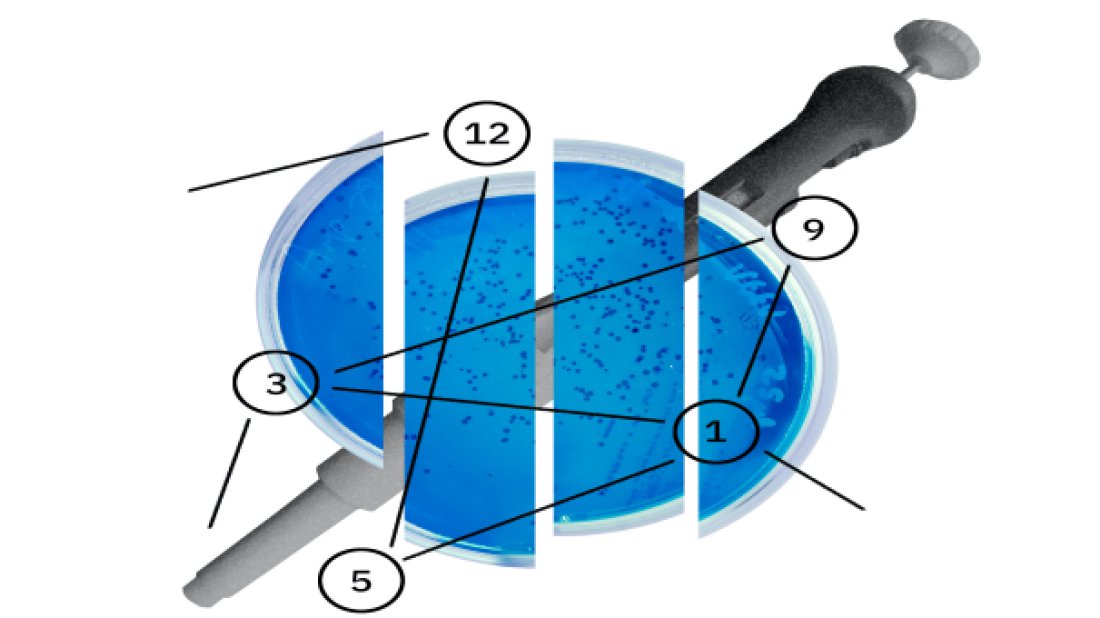 12

9

3

1

5